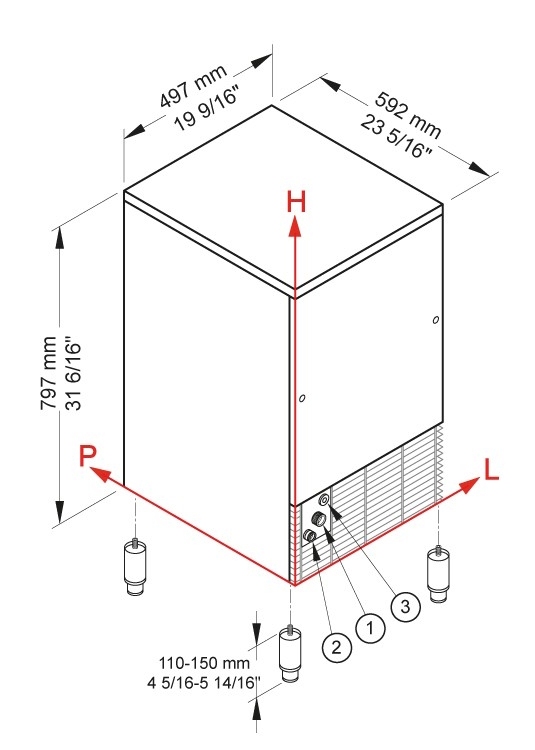 497 mm
19 9/16"

592 mm
23 5/16"

H

797 mm
31 6/16"

P

L

3

1

2

110-150 mm
4 5/16-5 14/16"